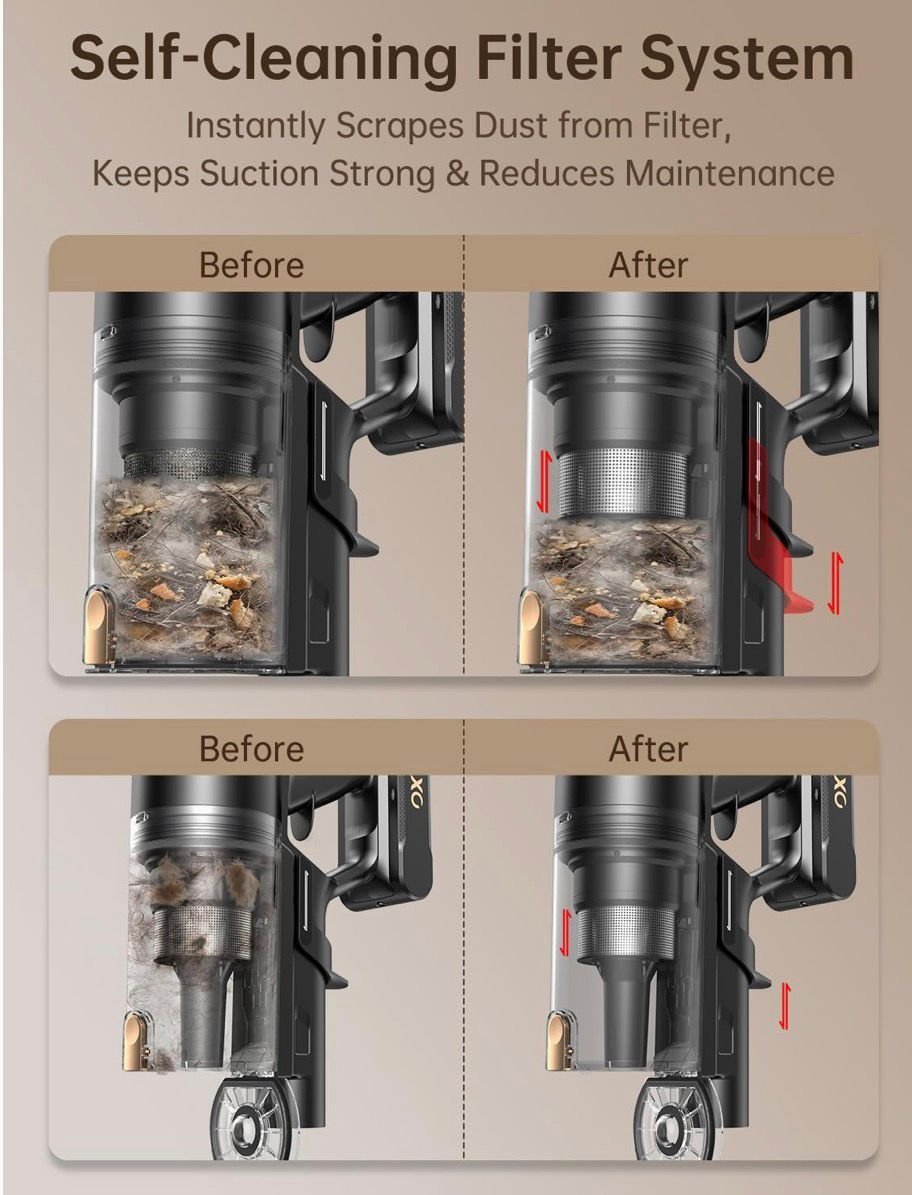 Self-Cleaning Filter System

Instantly Scrapes Dust from Filter, Keeps Suction Strong & Reduces Maintenance

Before

After

Before

After